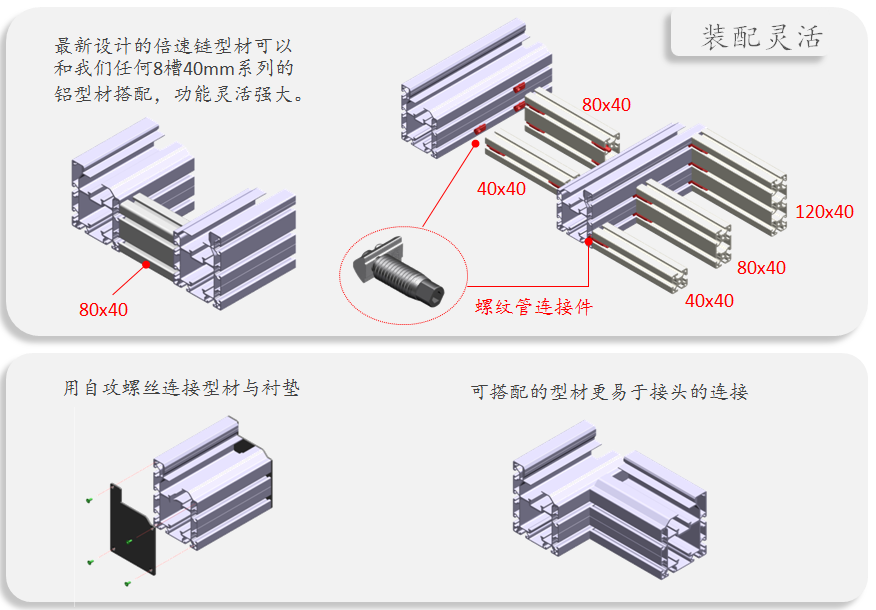 装配灵活

最新设计的倍速链型材可以和我们任何8槽40mm系列的铝型材搭配，功能灵活强大。

80x40

80x40

40x40

120x40

80x40

40x40

螺纹管连接件

用自攻螺丝连接型材与衬垫

可搭配的型材更易于接头的连接